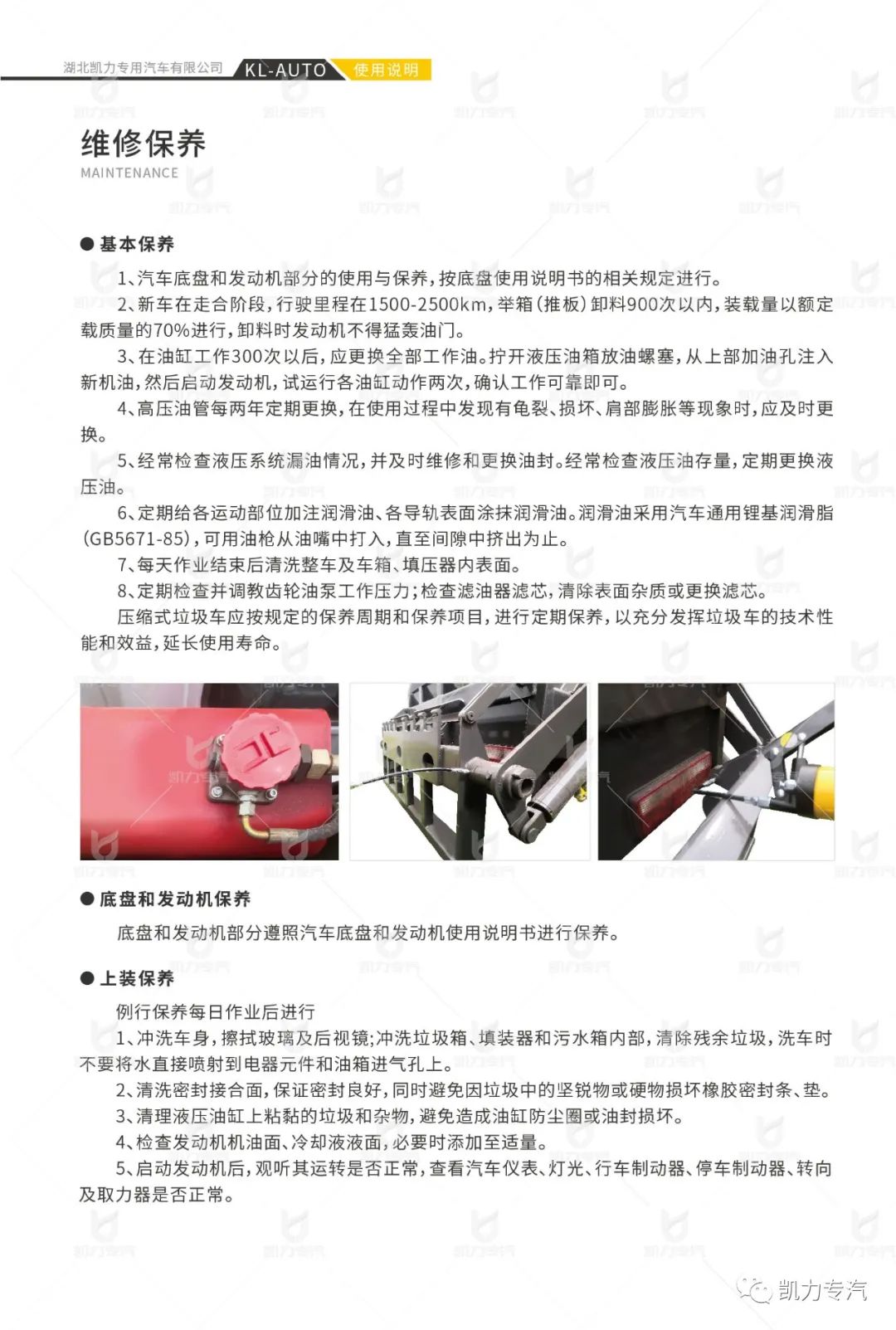 湖北凯力专用汽车有限公司 KL-AUTO 使用说明

维修保养
MAINTENANCE

● 基本保养

1、汽车底盘和发动机部分的使用与保养，按底盘使用说明书的相关规定进行。

2、新车在走合阶段，行驶里程在1500-2500km，举箱（推板）卸料900次以内，装载量以额定载质量的70%进行，卸料时发动机不得猛轰油门。

3、在油缸工作300次以后，应更换全部工作油。拧开液压油箱放油螺塞，从上部加油孔注入新机油，然后启动发动机，试运行各油缸动作两次，确认工作可靠即可。

4、高压油管每两年定期更换，在使用过程中发现有龟裂、损坏、肩部膨胀等现象时，应及时更换。

5、经常检查液压系统漏油情况，并及时维修和更换油封。经常检查液压油存量，定期更换液压油。

6、定期给各运动部位加注润滑油、各导轨表面涂抹润滑油。润滑油采用汽车通用锂基润滑脂(GB5671-85)，可用油枪从油嘴中打入，直至间隙中挤出为止。

7、每天作业结束后清洗整车及车箱、填压器内表面。

8、定期检查并调教齿轮油泵工作压力；检查滤油器滤芯，清除表面杂质或更换滤芯。

压缩式垃圾车应按规定的保养周期和保养项目，进行定期保养，以充分发挥垃圾车的技术性能和效益，延长使用寿命。

● 底盘和发动机保养

底盘和发动机部分遵照汽车底盘和发动机使用说明书进行保养。

● 上装保养

例行保养每日作业后进行

1、冲洗车身，擦拭玻璃及后视镜；冲洗垃圾箱、填装器和污水箱内部，清除残余垃圾，洗车时不要将水直接喷射到电器元件和油箱进气孔上。

2、清洗密封接合面，保证密封良好，同时避免因垃圾中的坚锐物或硬物损坏橡胶密封条、垫。

3、清理液压油缸上粘黏的垃圾和杂物，避免造成油缸防尘圈或油封损坏。

4、检查发动机机油面、冷却液液面，必要时添加至适量。

5、启动发动机后，观听其运转是否正常，查看汽车仪表、灯光、行车制动器、停车制动器、转向及取力器是否正常。

凯力专汽